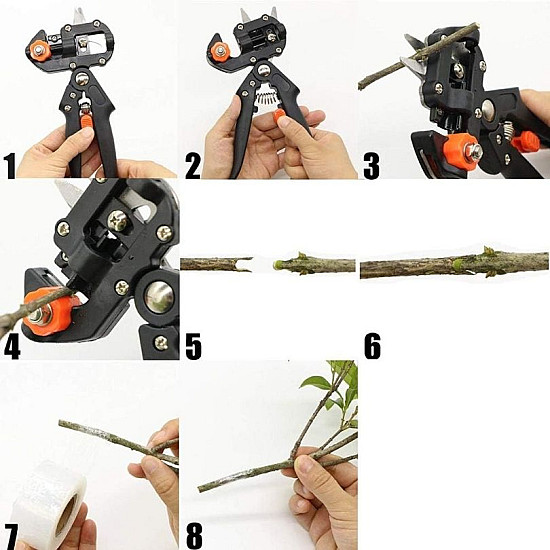 1
2
3
4
5
6
7
8